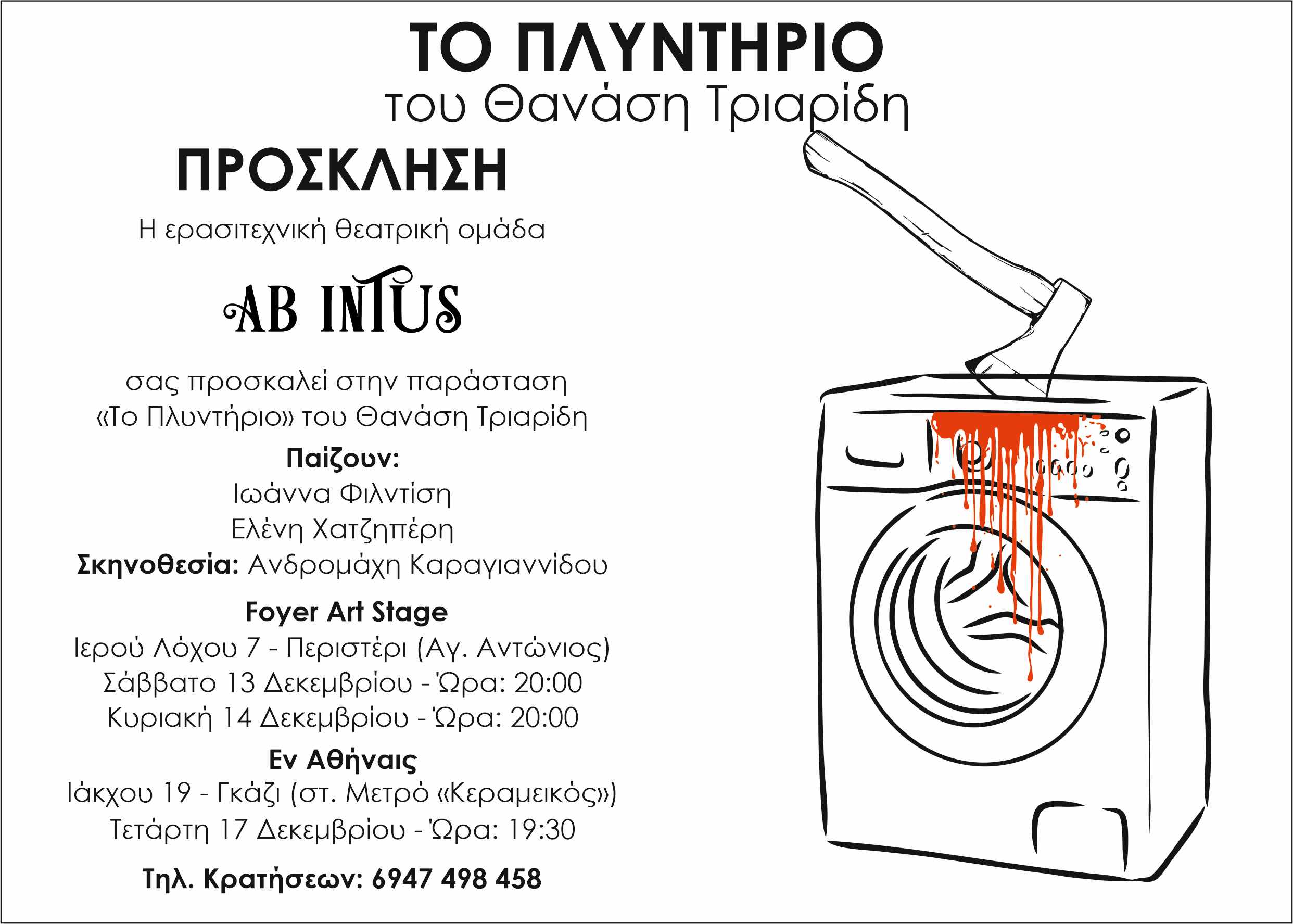 ΤΟ ΠΛΥΝΤΗΡΙΟ
του Θανάση Τριαρίδη

ΠΡΟΣΚΛΗΣΗ

Η ερασιτεχνική θεατρική ομάδα

AB INTUS

σας προσκαλεί στην παράσταση
«Το Πλυντήριο» του Θανάση Τριαρίδη

Παίζουν:
Ιωάννα Φιλντίση
Ελένη Χατζηπέρη
Σκηνοθεσία: Ανδρομάχη Καραγιαννίδου

Foyer Art Stage
Ιερού Λόχου 7 - Περιστέρι (Αγ. Αντώνιος)
Σάββατο 13 Δεκεμβρίου - Ώρα: 20:00
Κυριακή 14 Δεκεμβρίου - Ώρα: 20:00

Εν Αθήναις
Ιάκχου 19 - Γκάζι (στ. Μετρό «Κεραμεικός»)
Τετάρτη 17 Δεκεμβρίου - Ώρα: 19:30

Τηλ. Κρατήσεων: 6947 498 458